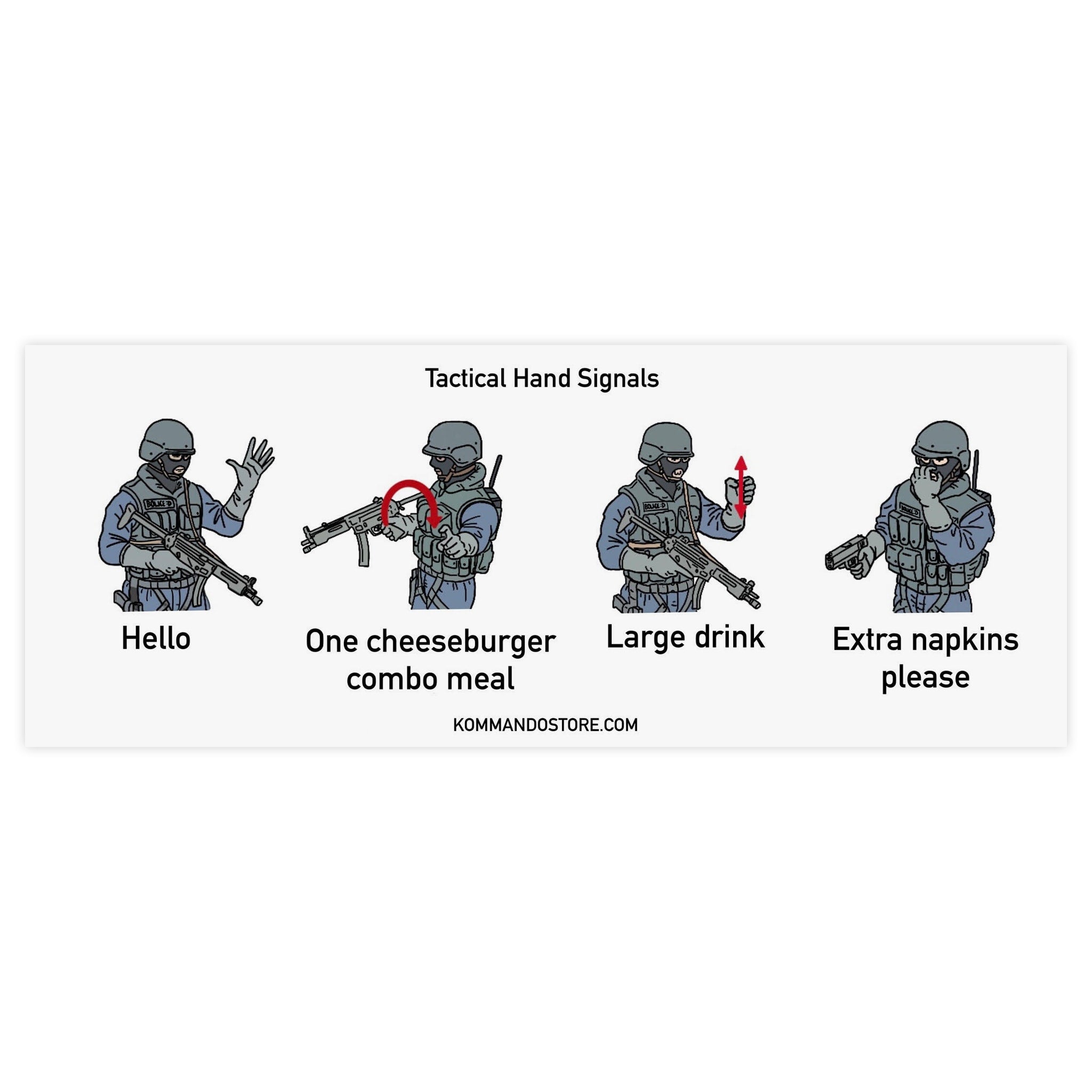 Tactical Hand Signals

BOLICE :D

Hello

One cheeseburger combo meal

BOLICE :D

Large drink

BOLICE :D

Extra napkins please

KOMMANDOSTORE.COM