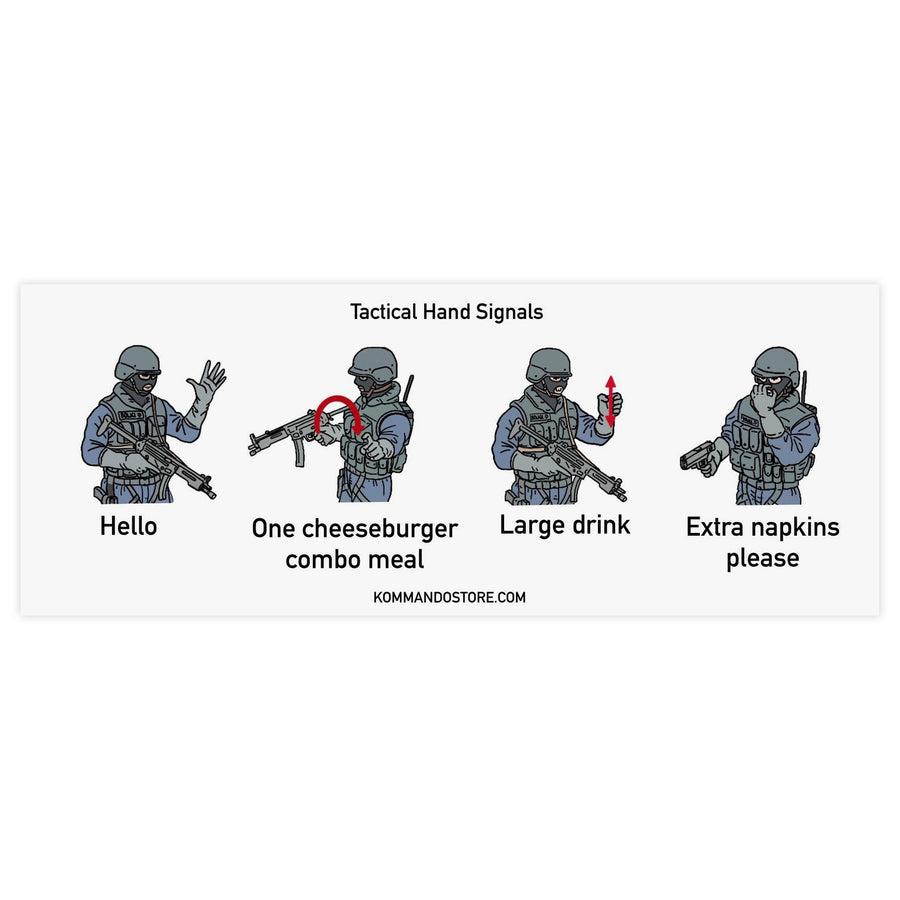 Tactical Hand Signals

Hello

One cheeseburger combo meal

Large drink

Extra napkins please

KOMMANDOSTORE.COM